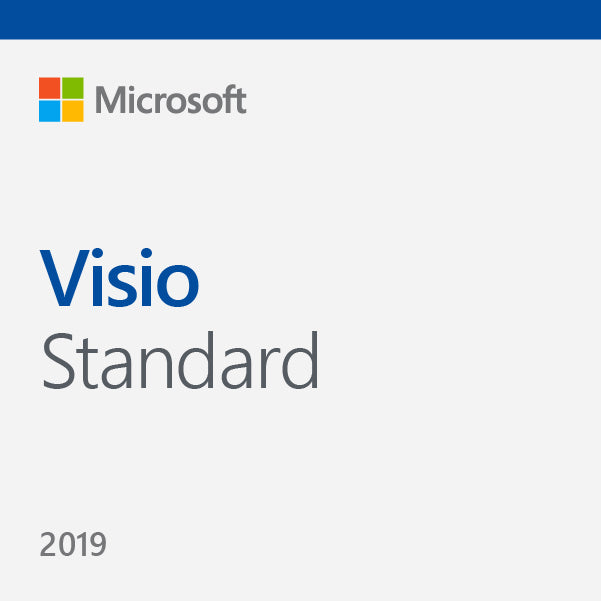 Microsoft

Visio
Standard

2019